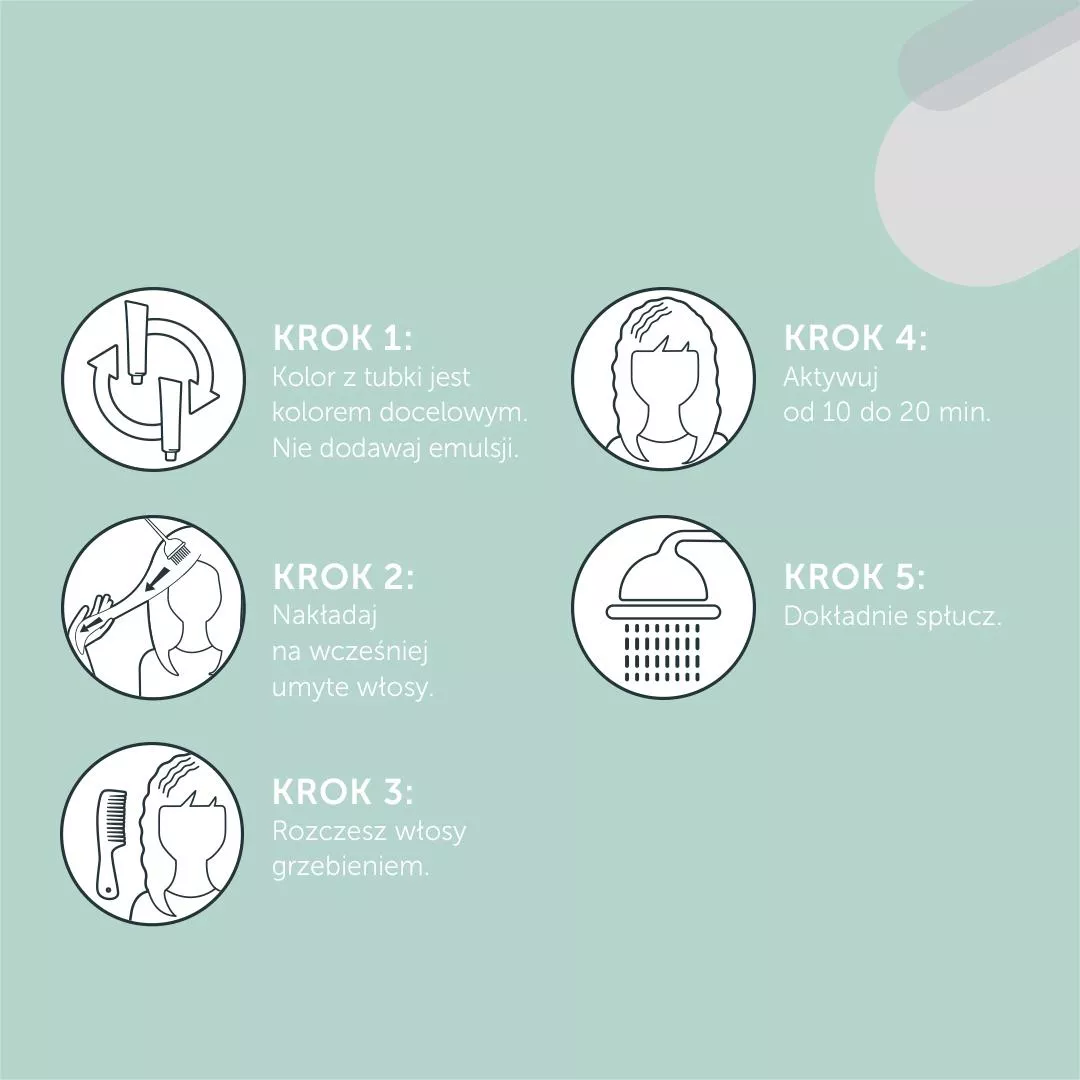 KROK 1:
Kolor z tubki jest kolorem docelowym. Nie dodawaj emulsji.

KROK 2:
Nakładaj na wcześniej umyte włosy.

KROK 3:
Rozczesz włosy grzebieniem.

KROK 4:
Aktywuj od 10 do 20 min.

KROK 5:
Dokładnie spłucz.