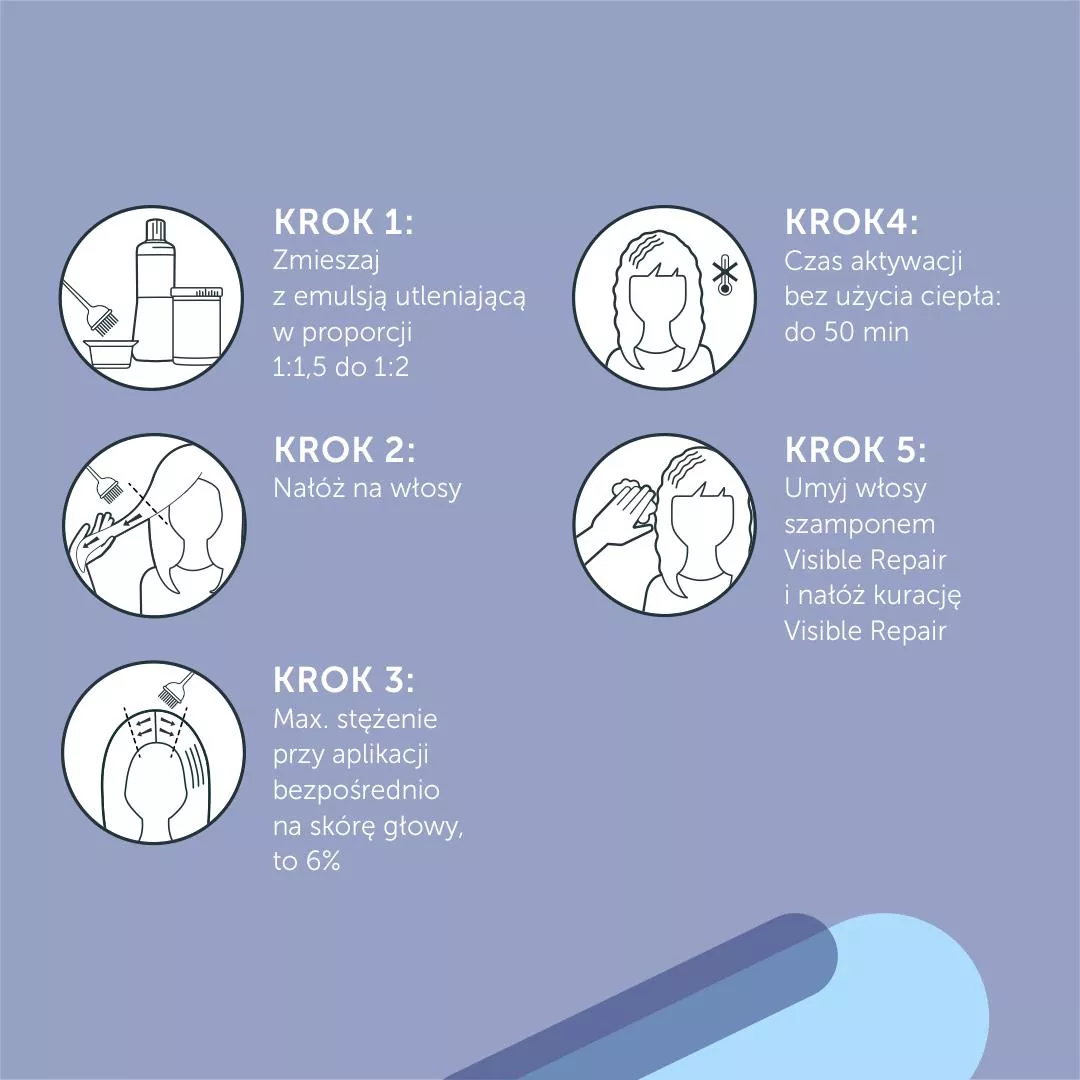 KROK 1:
Zmieszaj z emulsją utleniającą w proporcji 1:1,5 do 1:2

KROK 2:
Nałóż na włosy

KROK 3:
Max. stężenie przy aplikacji bezpośrednio na skórę głowy, to 6%

KROK4:
Czas aktywacji bez użycia ciepła: do 50 min

KROK 5:
Umyj włosy szamponem Visible Repair i nałóż kurację Visible Repair