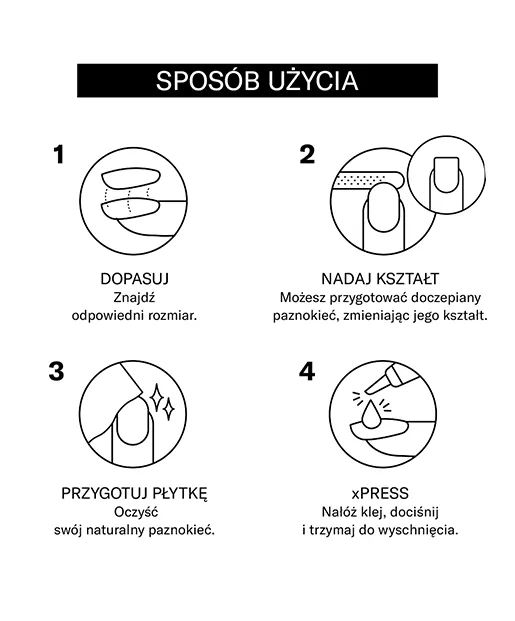 SPOSÓB UŻYCIA

1

DOPASUJ
Znajdź odpowiedni rozmiar.

2

NADAJ KSZTAŁT
Możesz przygotować doczepiany paznokieć, zmieniając jego kształt.

3

PRZYGOTUJ PŁYTKĘ
Oczyść swój naturalny paznokieć.

4

xPRESS
Nałóż klej, dociśnij i trzymaj do wyschnięcia.